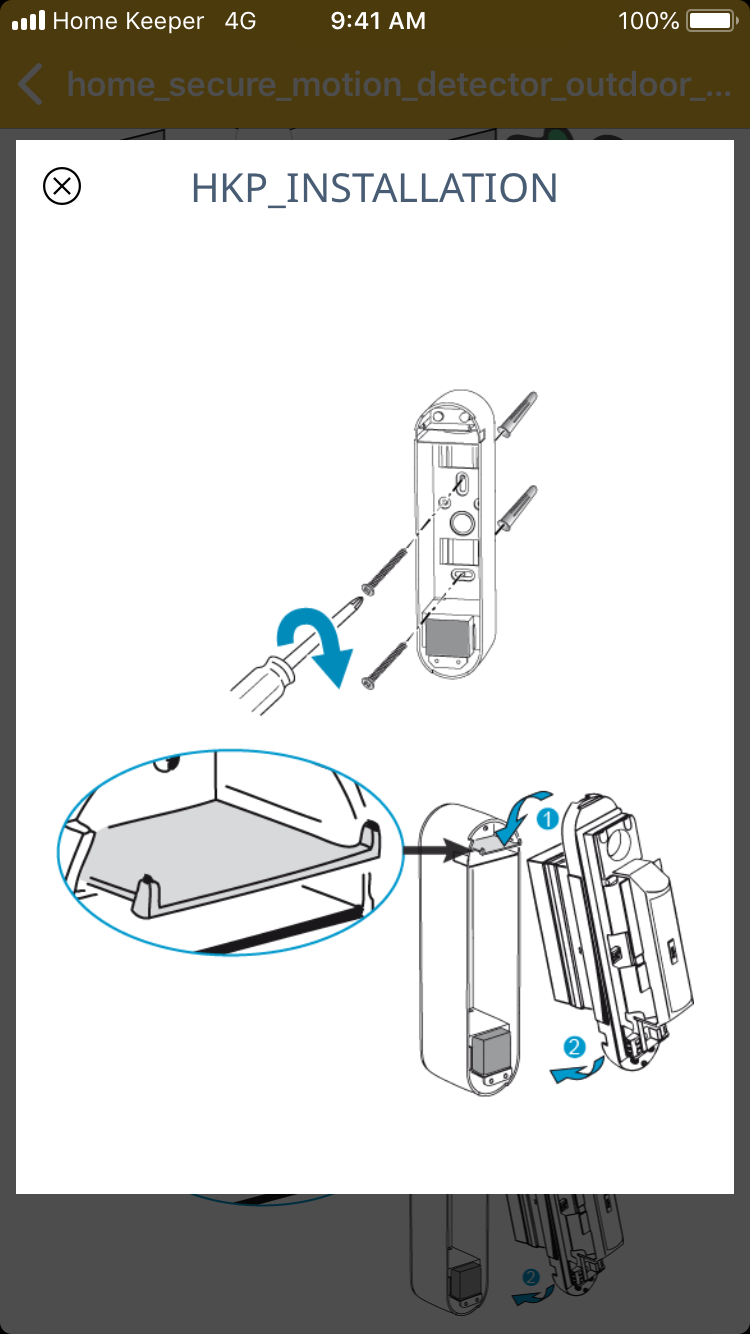 Home Keeper 4G 9:41 AM 100%

home_secure_motion_detector_outdoor_...

HKP_INSTALLATION

1

2

2